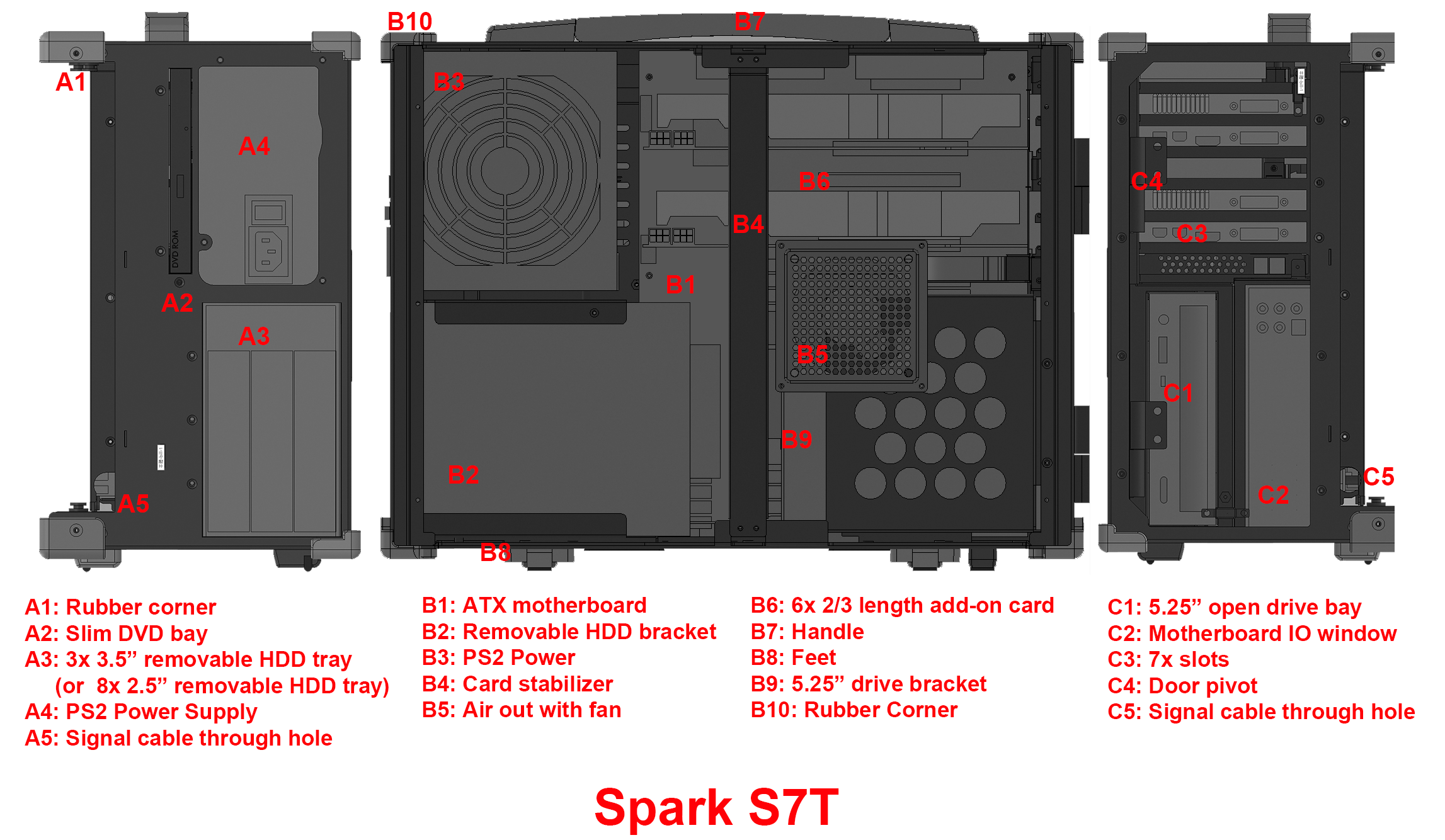 A1
A4
DVD ROM
A2
A3
A5

B10
B7
B3
B6
B4
B1
B5
B9
B2
B8

C4
C3
C1
C5
C2

A1: Rubber corner
A2: Slim DVD bay
A3: 3x 3.5” removable HDD tray
(or 8x 2.5” removable HDD tray)
A4: PS2 Power Supply
A5: Signal cable through hole

B1: ATX motherboard
B2: Removable HDD bracket
B3: PS2 Power
B4: Card stabilizer
B5: Air out with fan

B6: 6x 2/3 length add-on card
B7: Handle
B8: Feet
B9: 5.25” drive bracket
B10: Rubber Corner

C1: 5.25” open drive bay
C2: Motherboard IO window
C3: 7x slots
C4: Door pivot
C5: Signal cable through hole

Spark S7T